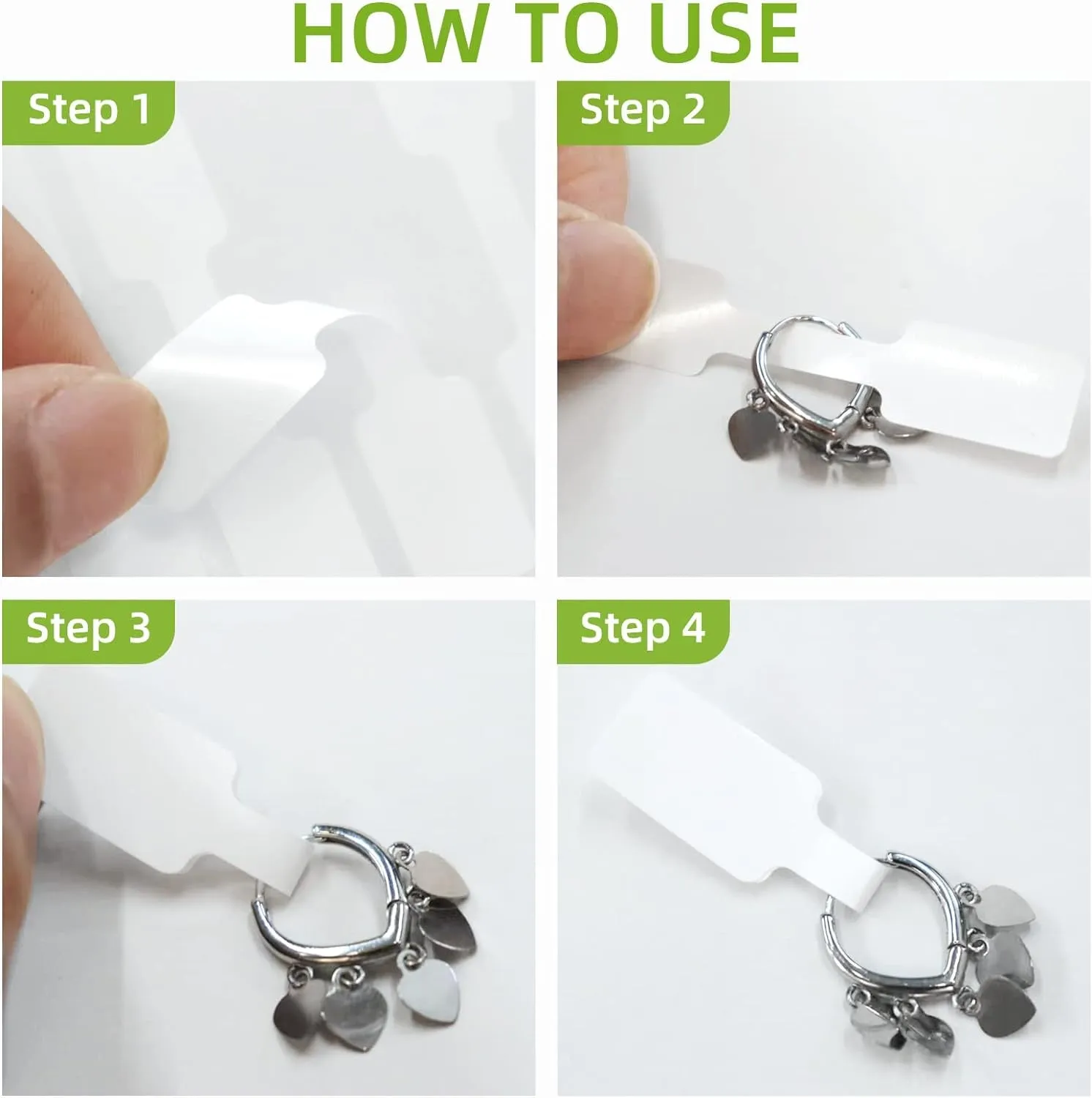 HOW TO USE

Step 1

Step 2

Step 3

Step 4